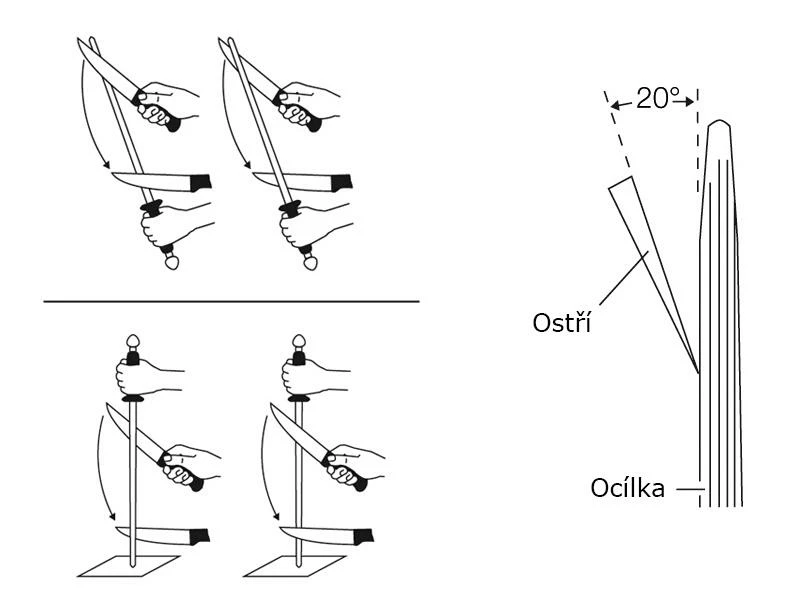 20°

Ostří

Ocílka